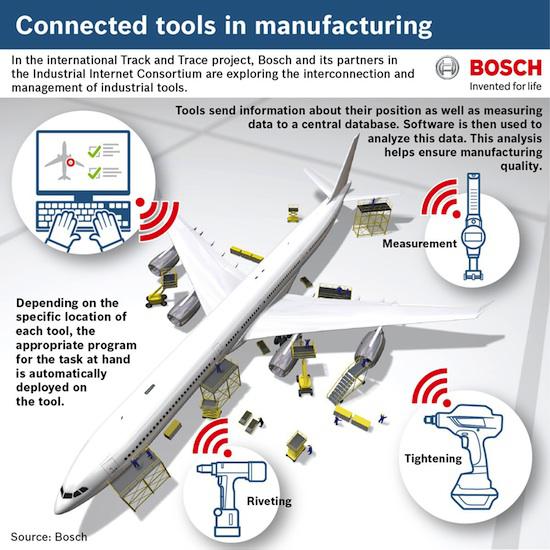 Connected tools in manufacturing

In the international Track and Trace project, Bosch and its partners in the Industrial Internet Consortium are exploring the interconnection and management of industrial tools.

BOSCH
Invented for life

Tools send information about their position as well as measuring data to a central database. Software is then used to analyze this data. This analysis helps ensure manufacturing quality.

Measurement

Depending on the specific location of each tool, the appropriate program for the task at hand is automatically deployed on the tool.

Tightening

Riveting

Source: Bosch