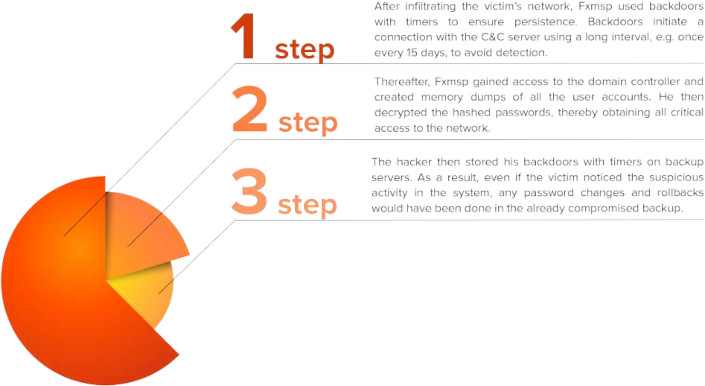 1 step

After infiltrating the victim's network, Fxmsp used backdoors with timers to ensure persistence. Backdoors initiate a connection with the C&C server using a long interval, e.g. once every 15 days, to avoid detection.

2 step

Thereafter, Fxmsp gained access to the domain controller and created memory dumps of all the user accounts. He then decrypted the hashed passwords, thereby obtaining all critical access to the network.

3 step

The hacker then stored his backdoors with timers on backup servers. As a result, even if the victim noticed the suspicious activity in the system, any password changes and rollbacks would have been done in the already compromised backup.