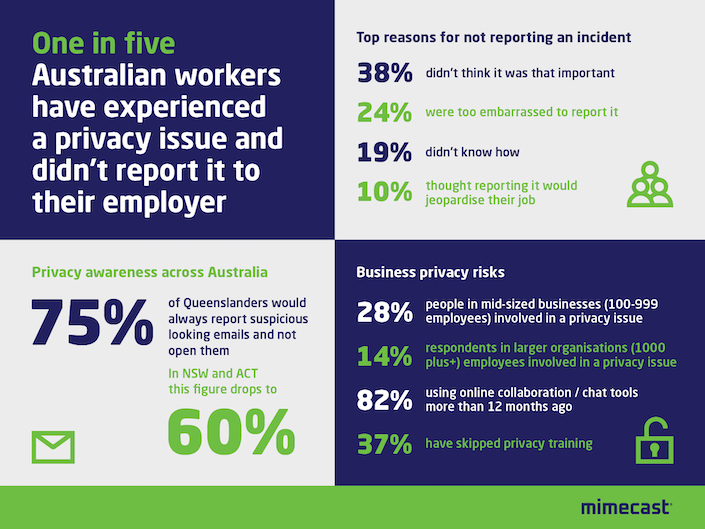 One in five Australian workers have experienced a privacy issue and didn't report it to their employer

Top reasons for not reporting an incident

38% didn't think it was that important

24% were too embarrassed to report it

19% didn't know how

10% thought reporting it would jeopardise their job

Privacy awareness across Australia

75% of Queenslanders would always report suspicious looking emails and not open them

In NSW and ACT this figure drops to

60%

Business privacy risks

28% people in mid-sized businesses (100-999 employees) involved in a privacy issue

14% respondents in larger organisations (1000 plus+) employees involved in a privacy issue

82% using online collaboration / chat tools more than 12 months ago

37% have skipped privacy training

mimecast