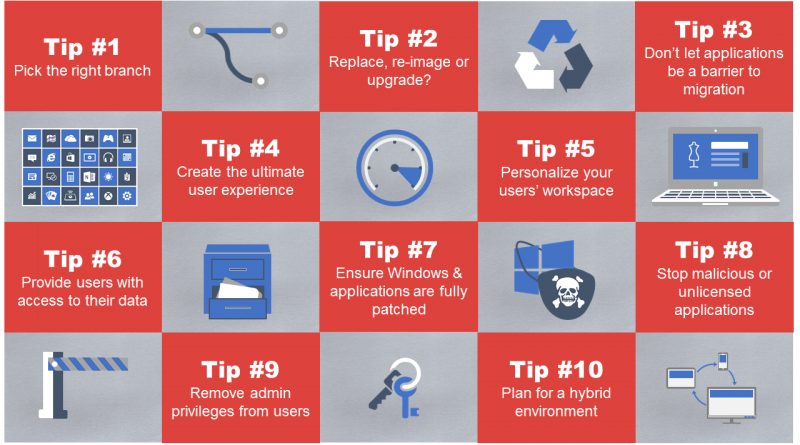 Tip #1
Pick the right branch

Tip #2
Replace, re-image or upgrade?

Tip #3
Don't let applications be a barrier to migration

Tip #4
Create the ultimate user experience

Tip #5
Personalize your users' workspace

Tip #6
Provide users with access to their data

Tip #7
Ensure Windows & applications are fully patched

Tip #8
Stop malicious or unlicensed applications

Tip #9
Remove admin privileges from users

Tip #10
Plan for a hybrid environment